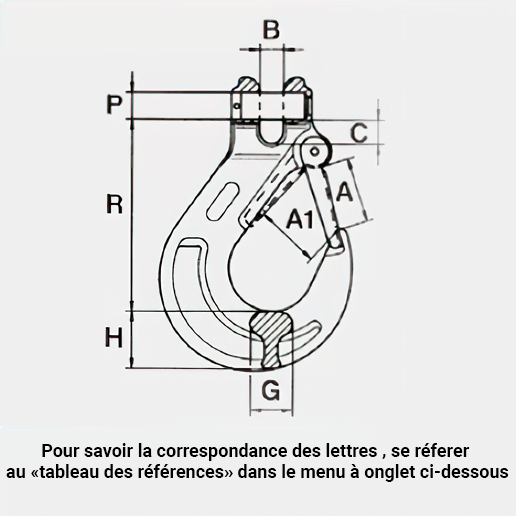 B

P

C

R

A

A1

H

G

Pour savoir la correspondance des lettres , se réferer au «tableau des références» dans le menu à onglet ci-dessous