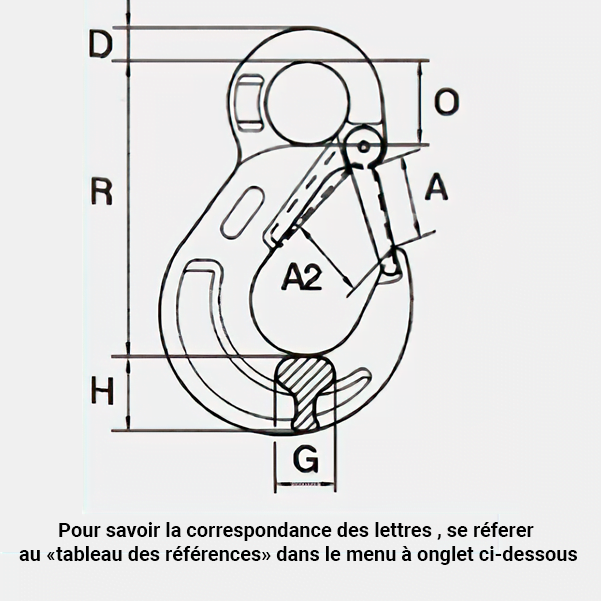 D

O

R

A

A2

H

G

Pour savoir la correspondance des lettres , se réferer au «tableau des références» dans le menu à onglet ci-dessous