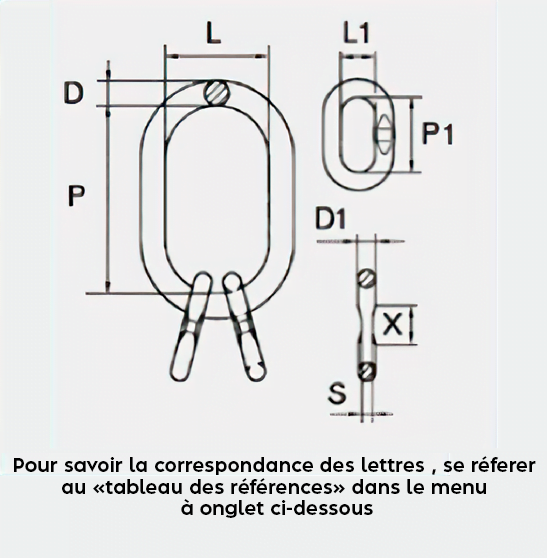 L

L1

D

P1

P

D1

X

S

Pour savoir la correspondance des lettres , se réferer au «tableau des références» dans le menu à onglet ci-dessous